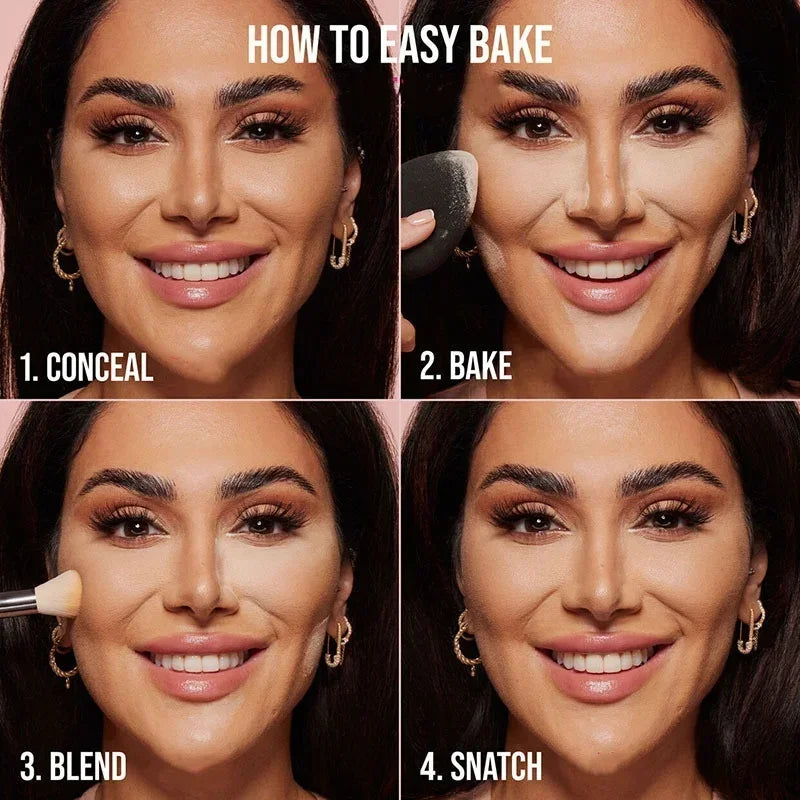 HOW TO EASY BAKE

1. CONCEAL

2. BAKE

3. BLEND

4. SNATCH